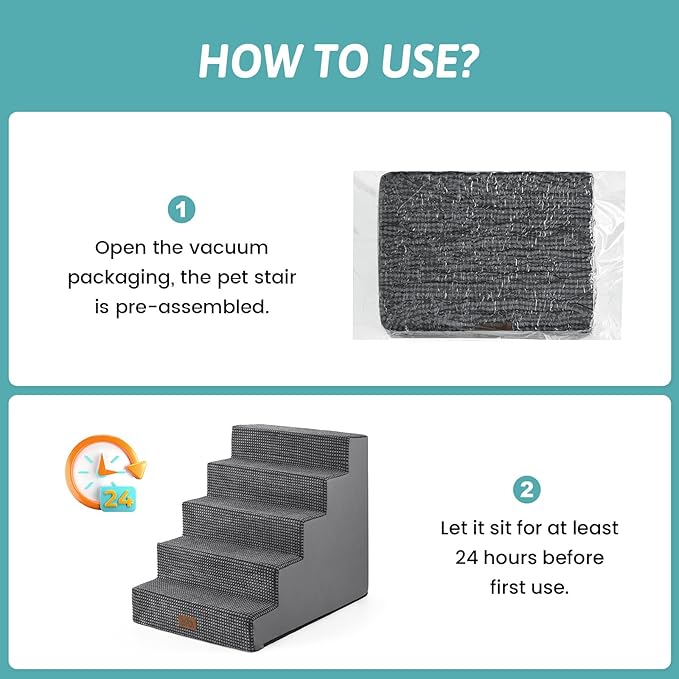 HOW TO USE?

1
Open the vacuum packaging, the pet stair is pre-assembled.

24

2
Let it sit for at least 24 hours before first use.