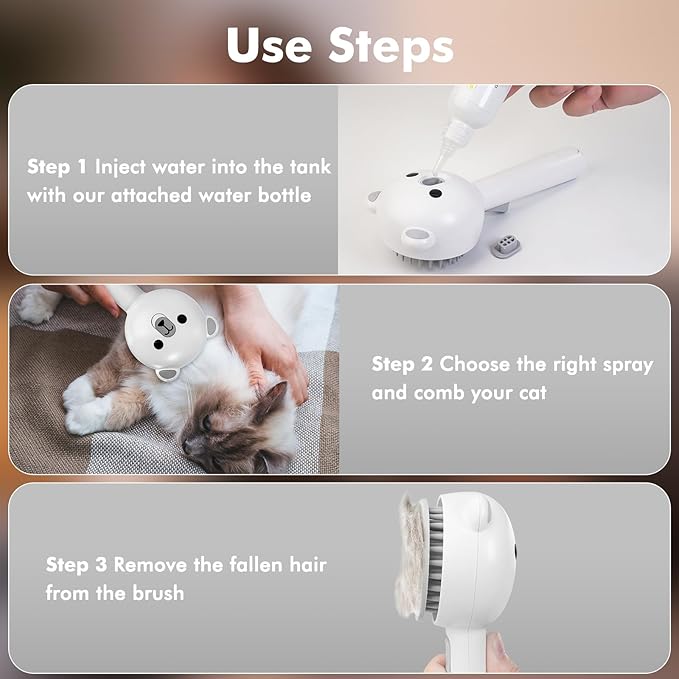 Use Steps

Step 1 Inject water into the tank with our attached water bottle

Step 2 Choose the right spray and comb your cat

Step 3 Remove the fallen hair from the brush