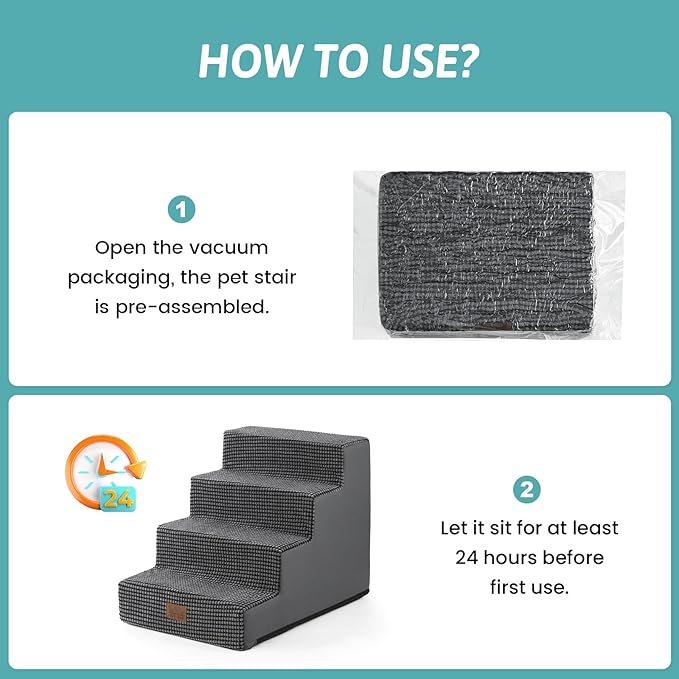 HOW TO USE?

1
Open the vacuum packaging, the pet stair is pre-assembled.

24

2
Let it sit for at least 24 hours before first use.