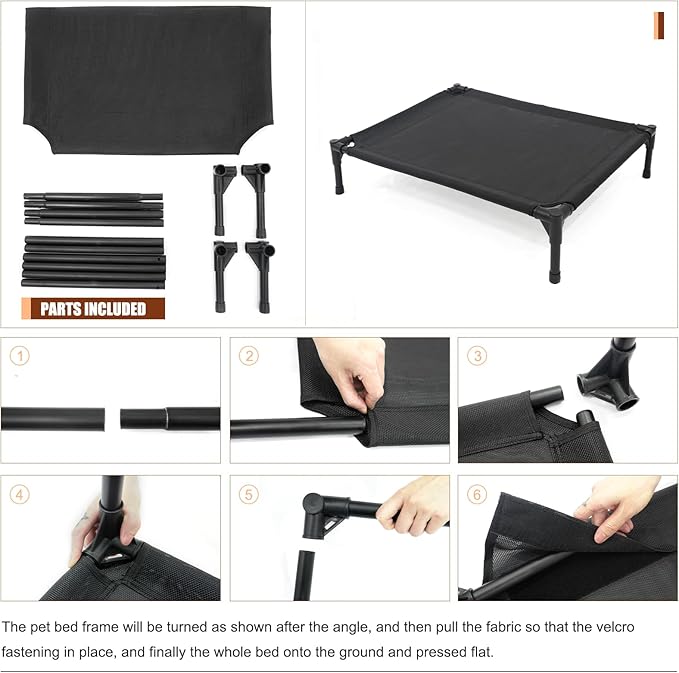 PARTS INCLUDED

1

2

3

4

5

6

The pet bed frame will be turned as shown after the angle, and then pull the fabric so that the velcro fastening in place, and finally the whole bed onto the ground and pressed flat.