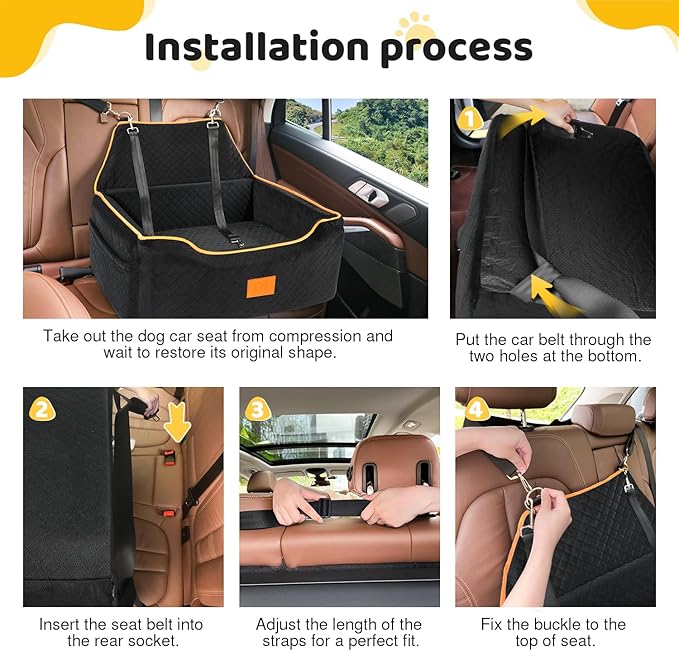 Installation process

Take out the dog car seat from compression and wait to restore its original shape.

1

Put the car belt through the two holes at the bottom.

2

Insert the seat belt into the rear socket.

3

Adjust the length of the straps for a perfect fit.

4

Fix the buckle to the top of seat.