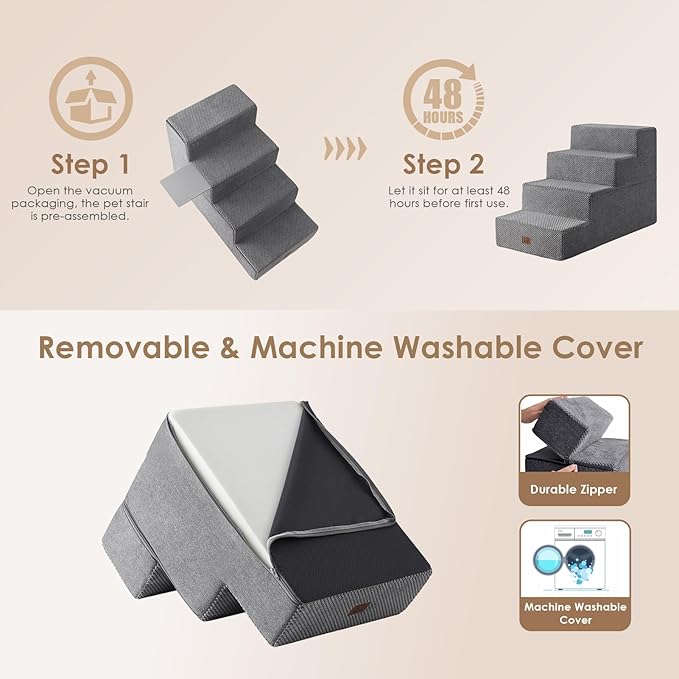 Step 1
Open the vacuum packaging, the pet stair is pre-assembled.

48 HOURS

Step 2
Let it sit for at least 48 hours before first use.

Removable & Machine Washable Cover

Durable Zipper

Machine Washable Cover