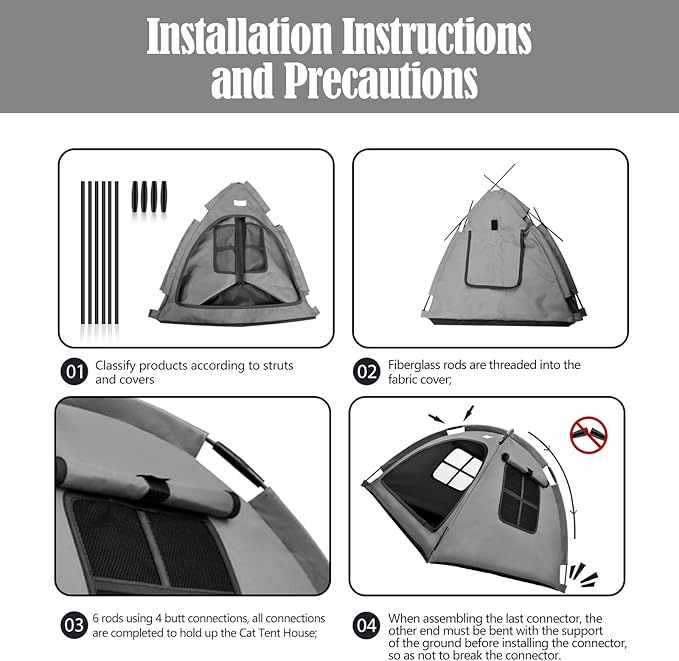 Installation Instructions and Precautions

01 Classify products according to struts and covers

02 Fiberglass rods are threaded into the fabric cover;

03 6 rods using 4 butt connections, all connections are completed to hold up the Cat Tent House;

04 When assembling the last connector, the other end must be bent with the support of the ground before installing the connector, so as not to break the connector.