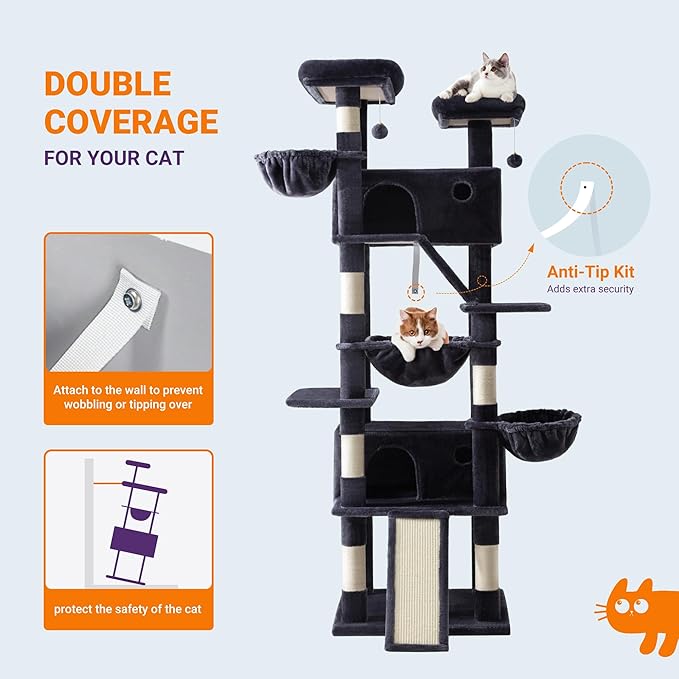 DOUBLE COVERAGE
FOR YOUR CAT

Attach to the wall to prevent wobbling or tipping over

protect the safety of the cat

Anti-Tip Kit
Adds extra security