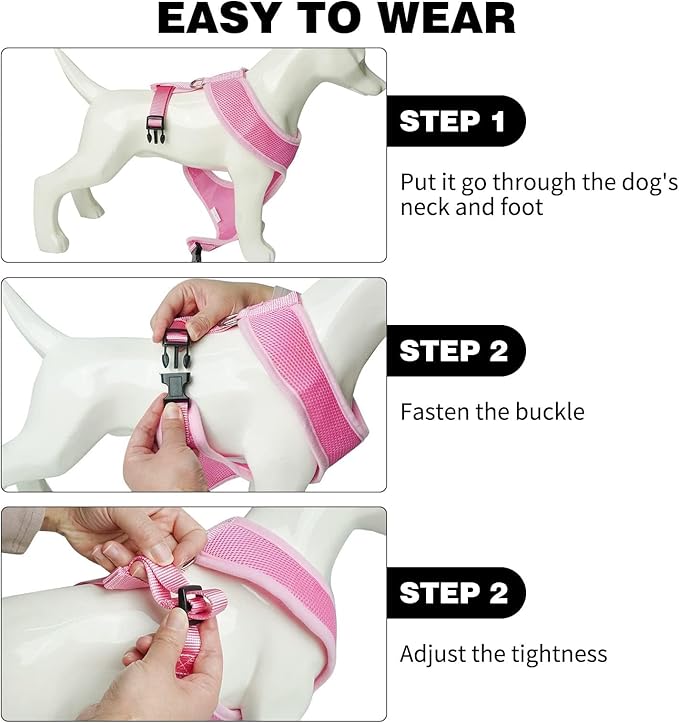 EASY TO WEAR

STEP 1

Put it go through the dog's neck and foot

STEP 2

Fasten the buckle

STEP 2

Adjust the tightness