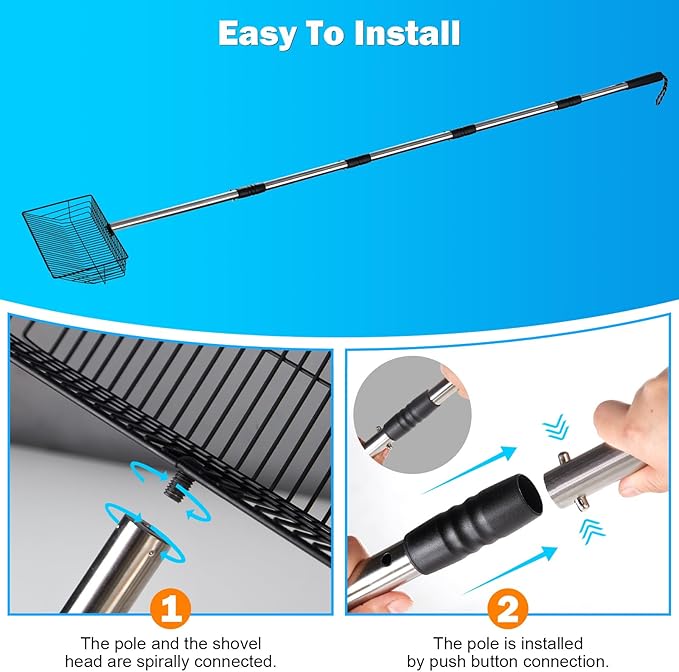 Easy To Install

1

The pole and the shovel head are spirally connected.

2

The pole is installed by push button connection.