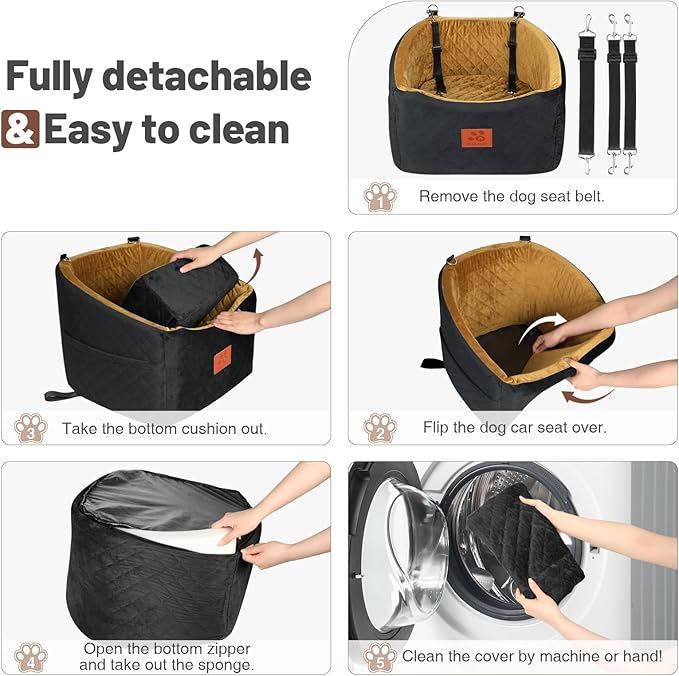 Fully detachable
& Easy to clean

1 Remove the dog seat belt.

3 Take the bottom cushion out.

2 Flip the dog car seat over.

4 Open the bottom zipper and take out the sponge.

5 Clean the cover by machine or hand!