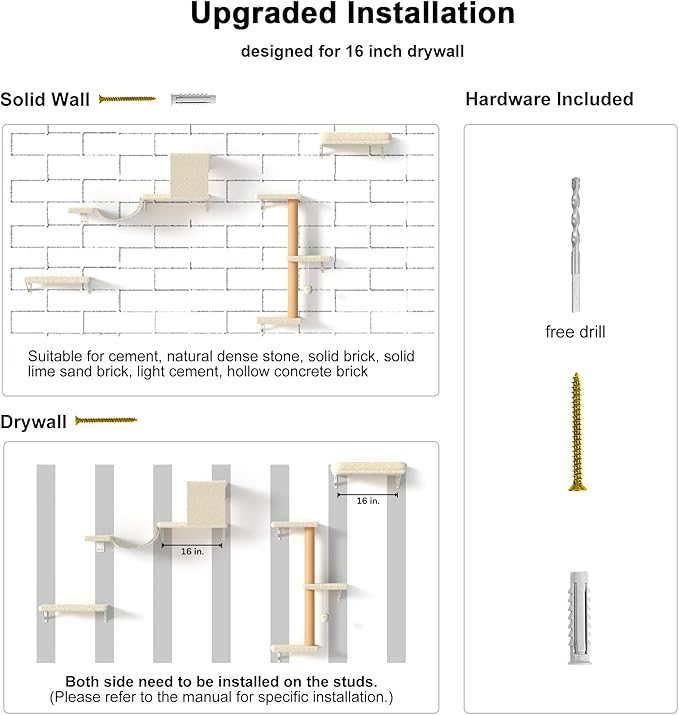 Upgraded Installation

designed for 16 inch drywall

Solid Wall

Suitable for cement, natural dense stone, solid brick, solid lime sand brick, light cement, hollow concrete brick

Drywall

16 in.

16 in.

Both side need to be installed on the studs.
(Please refer to the manual for specific installation.)

Hardware Included

free drill