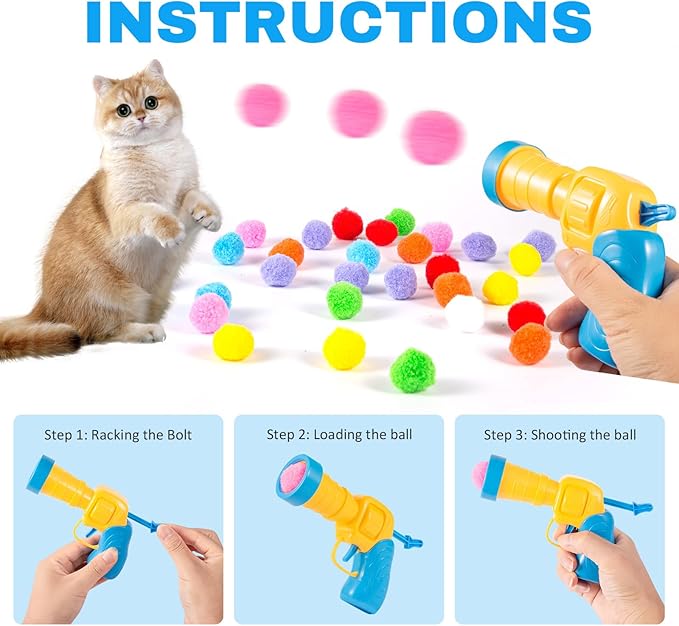 INSTRUCTIONS

Step 1: Racking the Bolt

Step 2: Loading the ball

Step 3: Shooting the ball