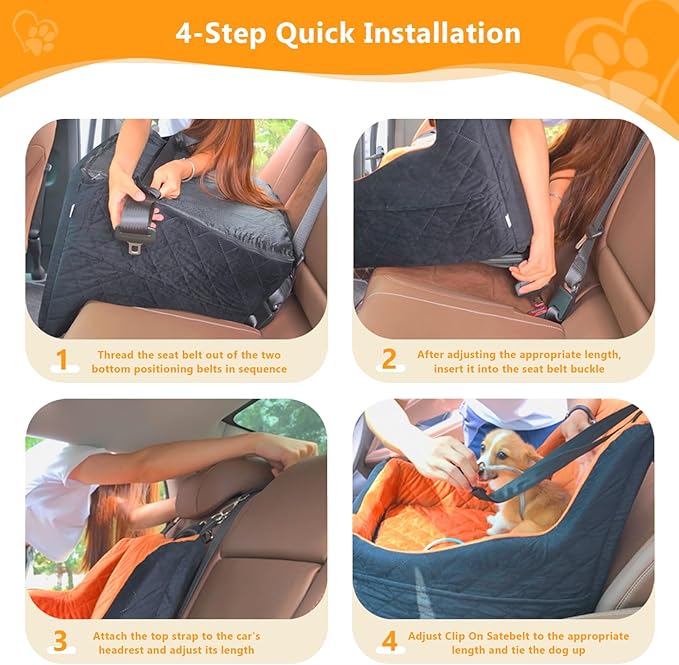 4-Step Quick Installation

1 Thread the seat belt out of the two bottom positioning belts in sequence

2 After adjusting the appropriate length, insert it into the seat belt buckle

3 Attach the top strap to the car's headrest and adjust its length

4 Adjust Clip On Satebelt to the appropriate length and tie the dog up