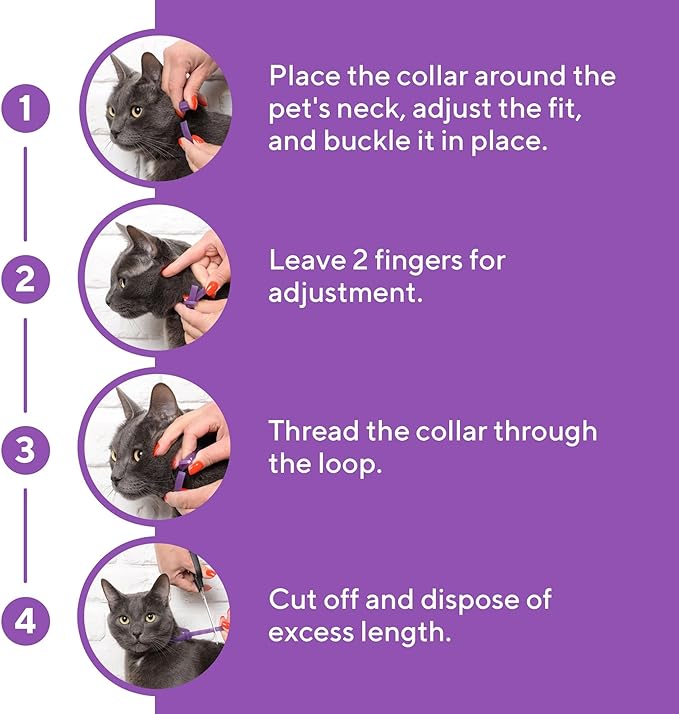 1

Place the collar around the pet's neck, adjust the fit, and buckle it in place.

2

Leave 2 fingers for adjustment.

3

Thread the collar through the loop.

4

Cut off and dispose of excess length.