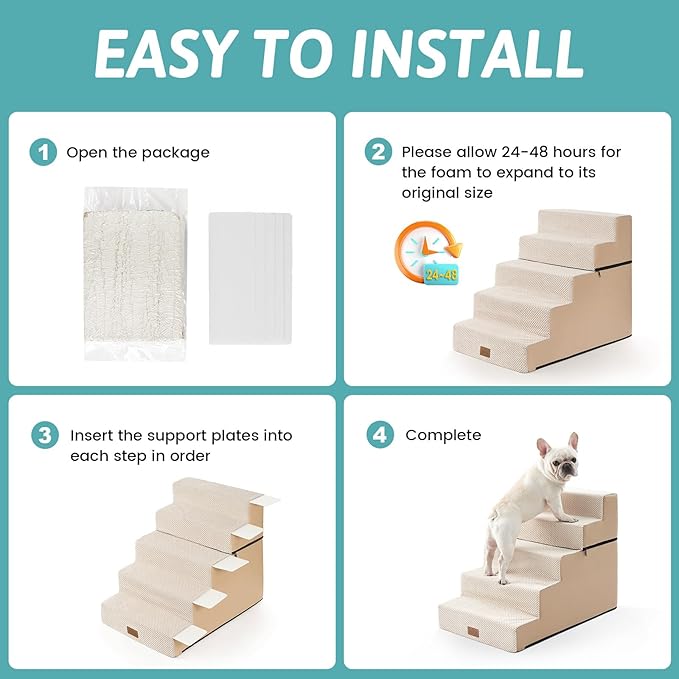 EASY TO INSTALL

1 Open the package

2 Please allow 24-48 hours for the foam to expand to its original size

24-48

3 Insert the support plates into each step in order

4 Complete