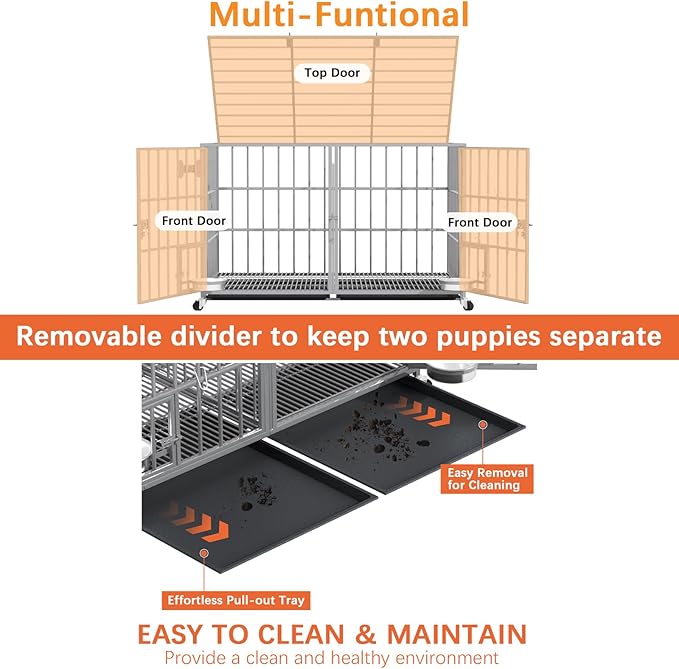 Multi-Funtional

Top Door

Front Door

Front Door

Removable divider to keep two puppies separate

Easy Removal for Cleaning

Effortless Pull-out Tray

EASY TO CLEAN & MAINTAIN

Provide a clean and healthy environment