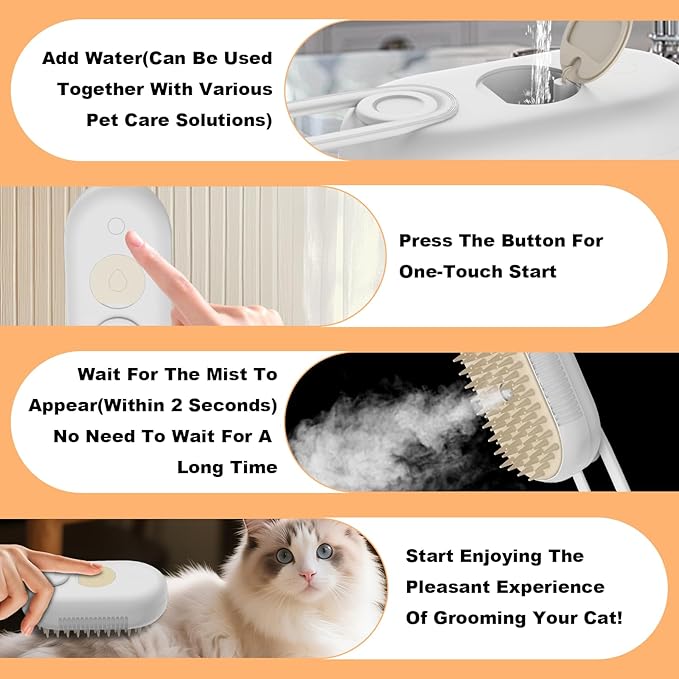 Add Water(Can Be Used Together With Various Pet Care Solutions)

Press The Button For One-Touch Start

Wait For The Mist To Appear(Within 2 Seconds) No Need To Wait For A Long Time

Start Enjoying The Pleasant Experience Of Grooming Your Cat!