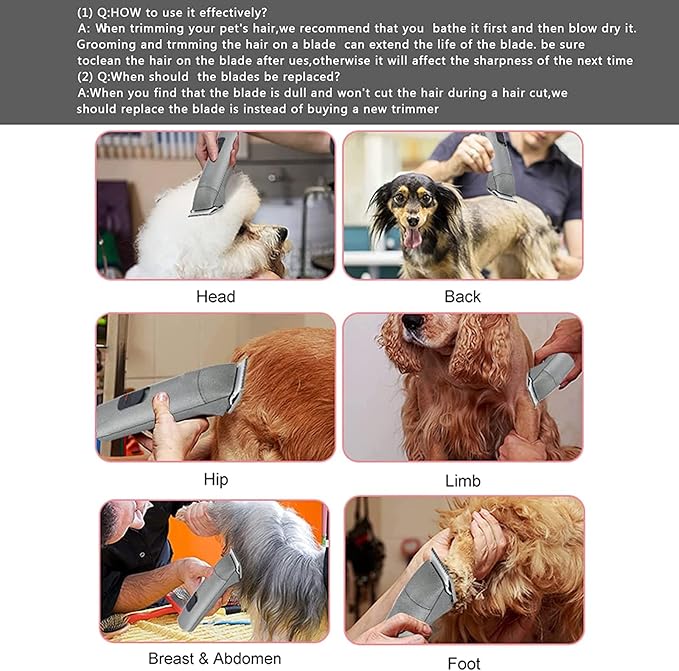 (1) Q:HOW to use it effectively?
A: When trimming your pet's hair,we recommend that you bathe it first and then blow dry it. Grooming and trmming the hair on a blade can extend the life of the blade. be sure toclean the hair on the blade after ues,otherwise it will affect the sharpness of the next time
(2) Q:When should the blades be replaced?
A:When you find that the blade is dull and won't cut the hair during a hair cut,we should replace the blade is instead of buying a new trimmer

Head

Back

Hip

Limb

Breast & Abdomen

Foot