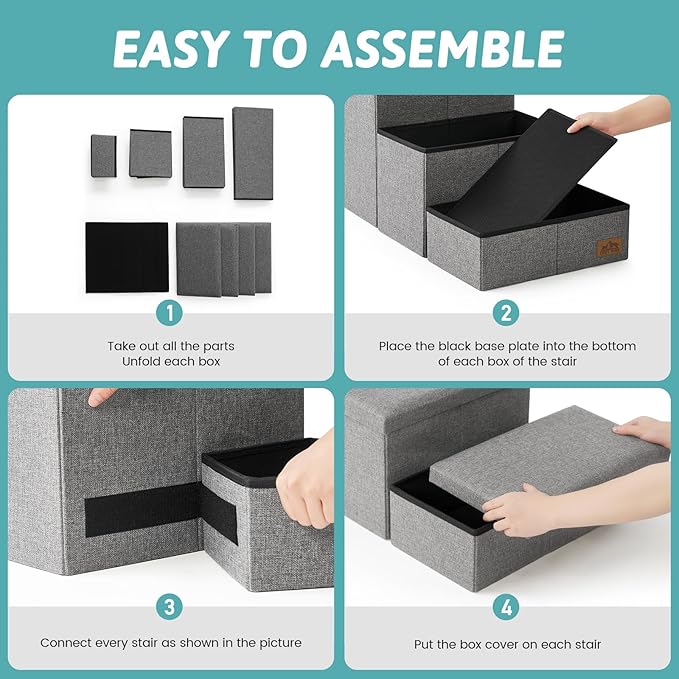 EASY TO ASSEMBLE

1

Take out all the parts
Unfold each box

2

Place the black base plate into the bottom of each box of the stair

3

Connect every stair as shown in the picture

4

Put the box cover on each stair