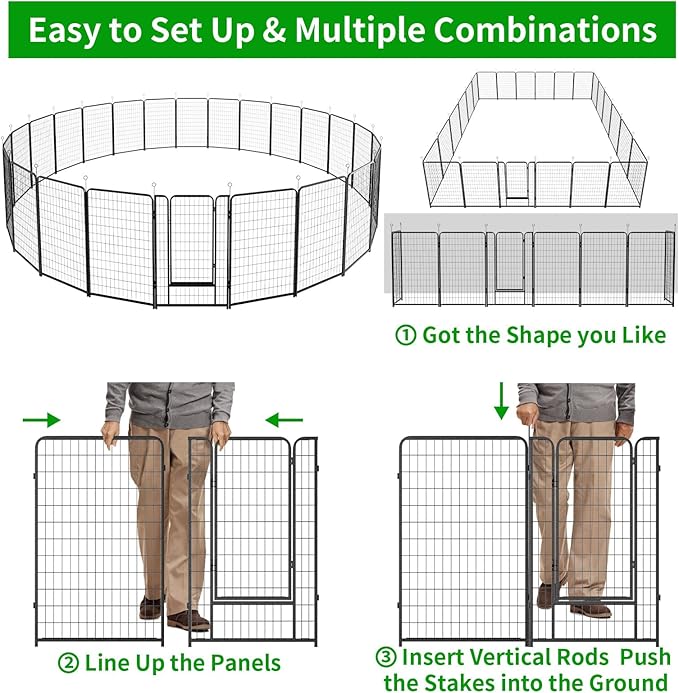 Easy to Set Up & Multiple Combinations

① Got the Shape you Like

② Line Up the Panels

③ Insert Vertical Rods Push the Stakes into the Ground