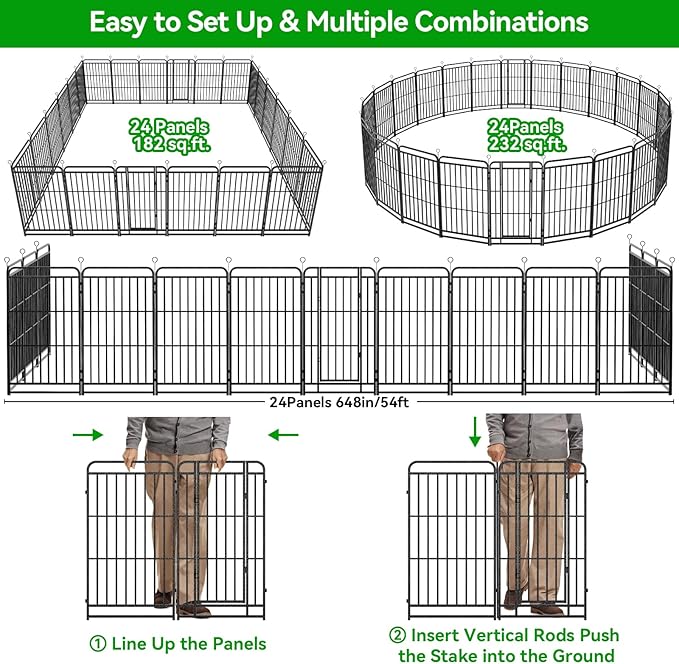 Easy to Set Up & Multiple Combinations

24 Panels
182 sq.ft.

24Panels
232 sq.ft.

24Panels 648in/54ft

① Line Up the Panels

② Insert Vertical Rods Push the Stake into the Ground