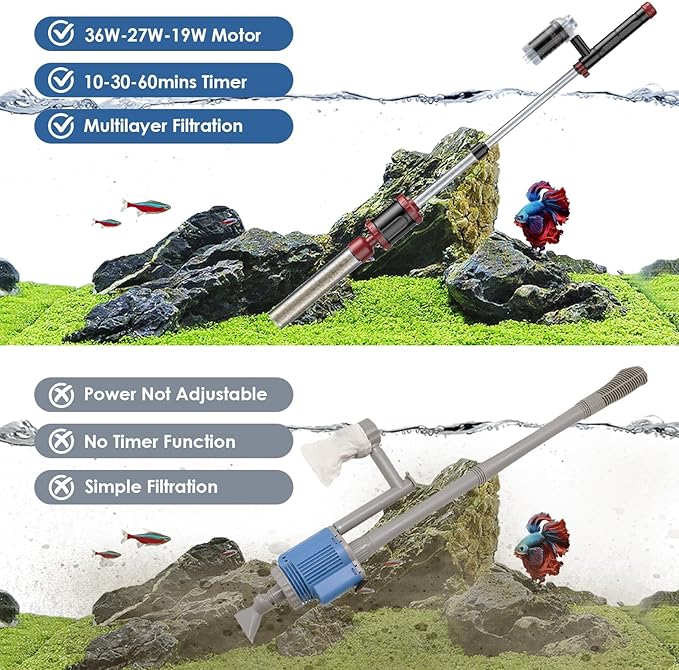 36W-27W-19W Motor

10-30-60mins Timer

Multilayer Filtration

Power Not Adjustable

No Timer Function

Simple Filtration