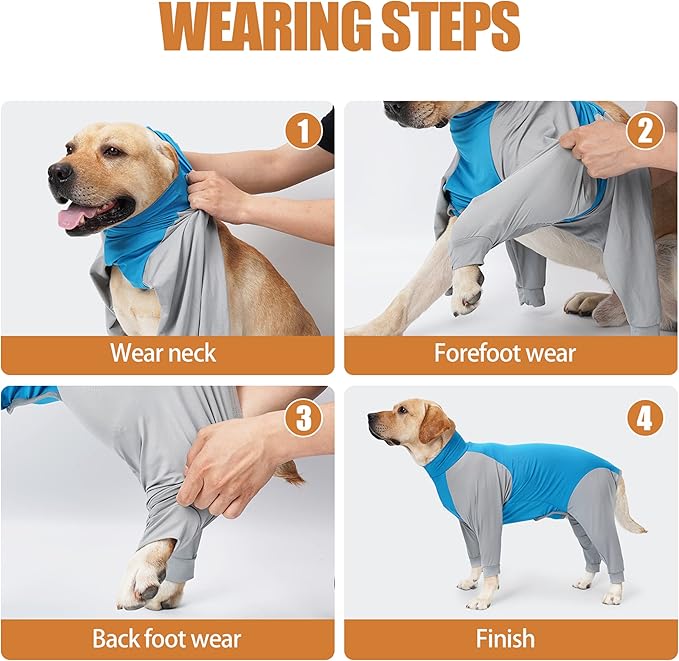 WEARING STEPS

1

Wear neck

2

Forefoot wear

3

Back foot wear

4

Finish