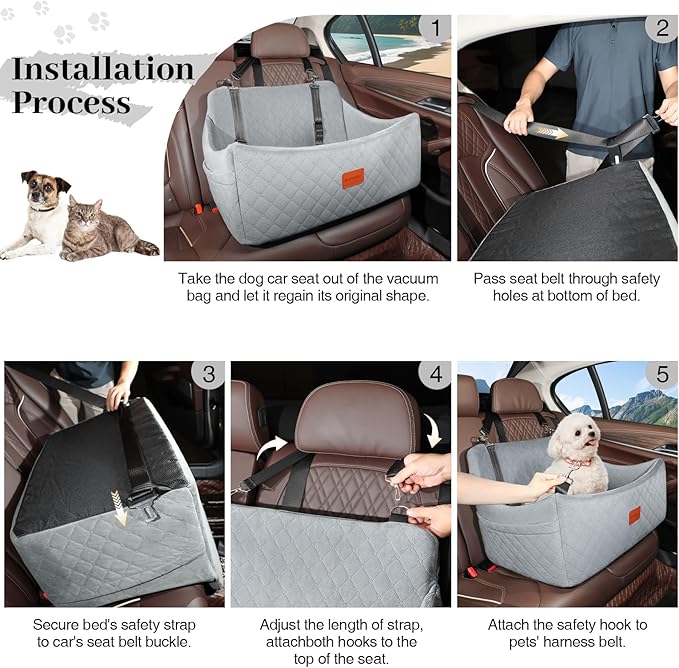 Installation Process

1

Take the dog car seat out of the vacuum bag and let it regain its original shape.

2

Pass seat belt through safety holes at bottom of bed.

3

Secure bed's safety strap to car's seat belt buckle.

4

Adjust the length of strap, attachboth hooks to the top of the seat.

5

Attach the safety hook to pets' harness belt.