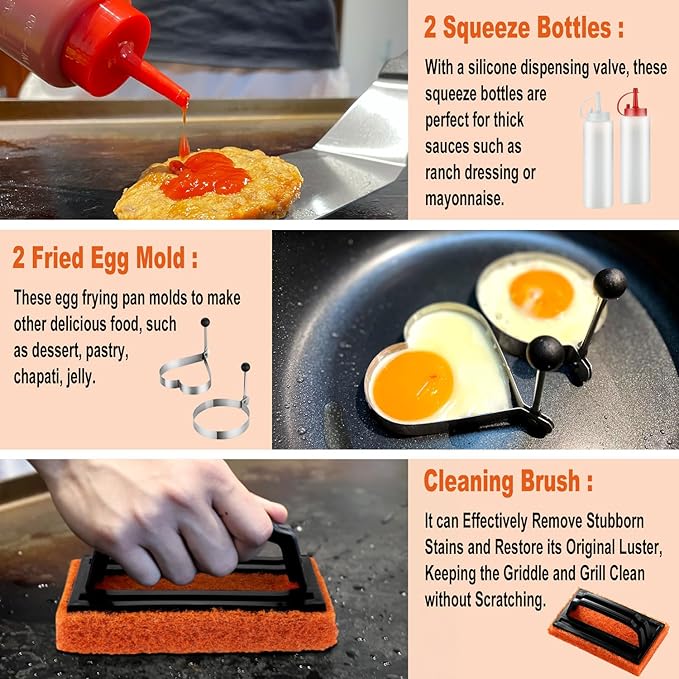 2 Squeeze Bottles :

With a silicone dispensing valve, these squeeze bottles are perfect for thick sauces such as ranch dressing or mayonnaise.

2 Fried Egg Mold :

These egg frying pan molds to make other delicious food, such as dessert, pastry, chapati, jelly.

Cleaning Brush :

It can Effectively Remove Stubborn Stains and Restore its Original Luster, Keeping the Griddle and Grill Clean without Scratching.