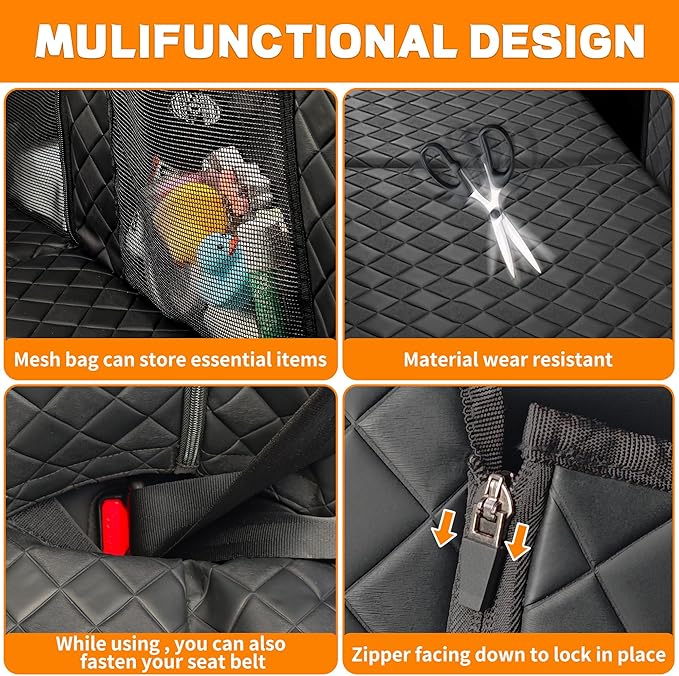 MULIFUNCTIONAL DESIGN

Mesh bag can store essential items

Material wear resistant

While using , you can also fasten your seat belt

Zipper facing down to lock in place