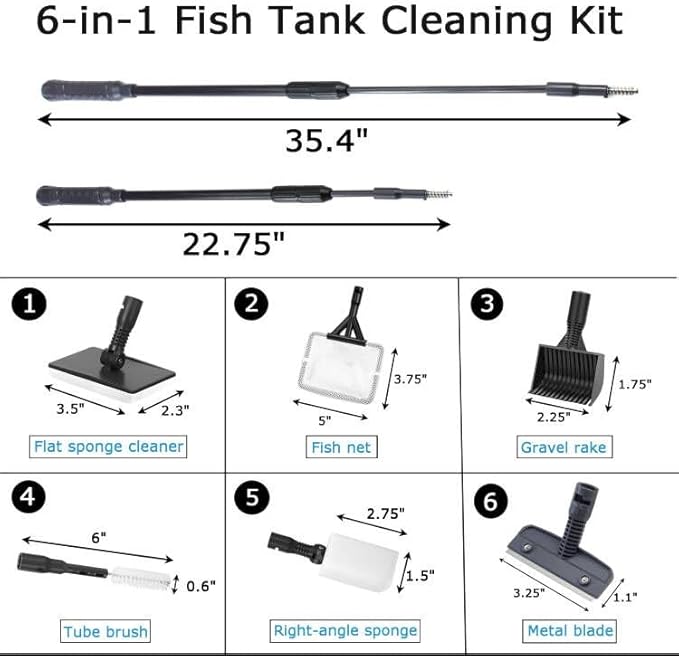 6-in-1 Fish Tank Cleaning Kit

35.4"

22.75"

1
3.5"
2.3"
Flat sponge cleaner

2
3.75"
5"
Fish net

3
1.75"
2.25"
Gravel rake

4
6"
0.6"
Tube brush

5
2.75"
1.5"
Right-angle sponge

6
3.25"
1.1"
Metal blade