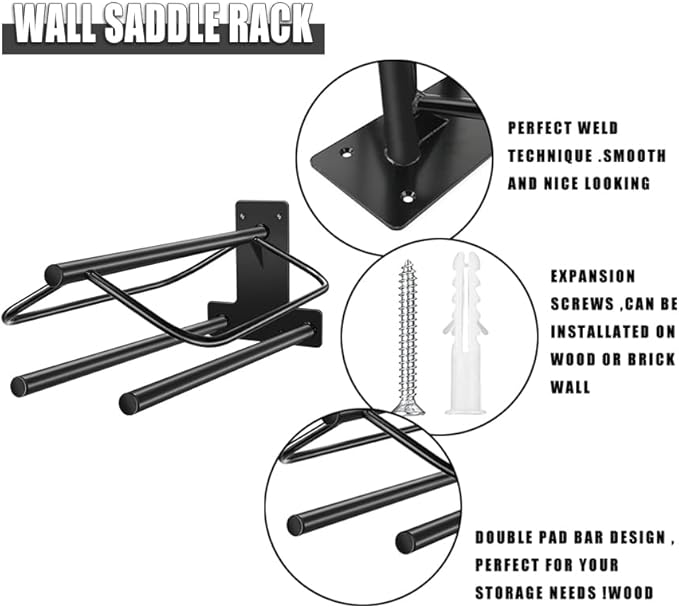 WALL SADDLE RACK

PERFECT WELD TECHNIQUE .SMOOTH AND NICE LOOKING

EXPANSION SCREWS ,CAN BE INSTALLATED ON WOOD OR BRICK WALL

DOUBLE PAD BAR DESIGN , PERFECT FOR YOUR STORAGE NEEDS !WOOD