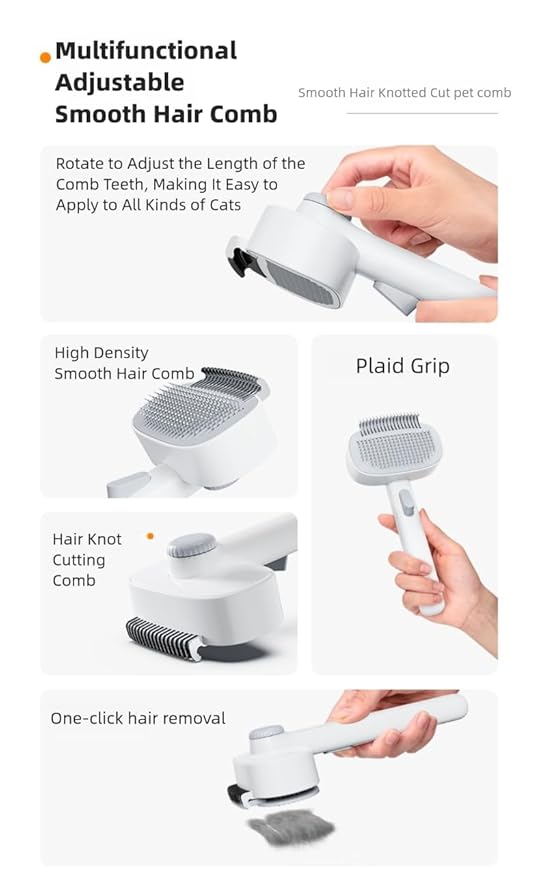 Multifunctional Adjustable Smooth Hair Comb

Smooth Hair Knotted Cut pet comb

Rotate to Adjust the Length of the Comb Teeth, Making It Easy to Apply to All Kinds of Cats

High Density Smooth Hair Comb

Plaid Grip

Hair Knot Cutting Comb

One-click hair removal