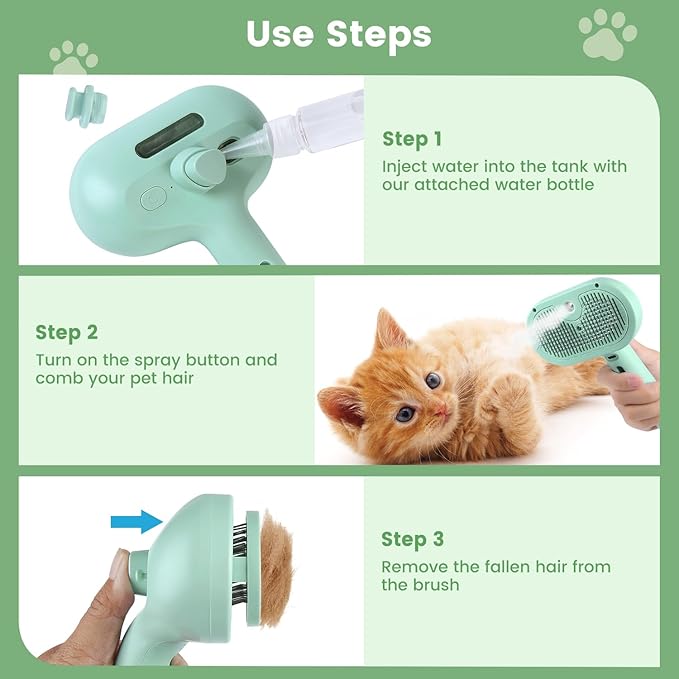 Use Steps

Step 1
Inject water into the tank with our attached water bottle

Step 2
Turn on the spray button and comb your pet hair

Step 3
Remove the fallen hair from the brush