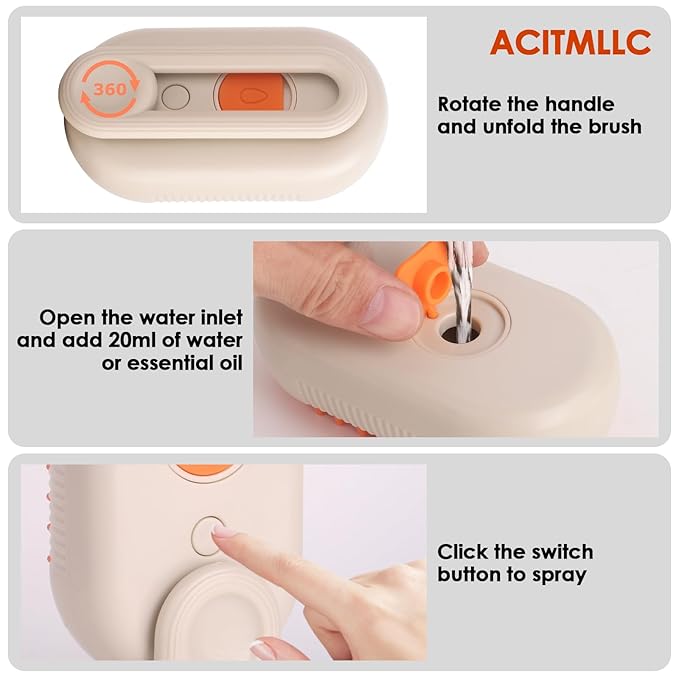 360

ACITMLLC

Rotate the handle and unfold the brush

Open the water inlet and add 20ml of water or essential oil

Click the switch button to spray