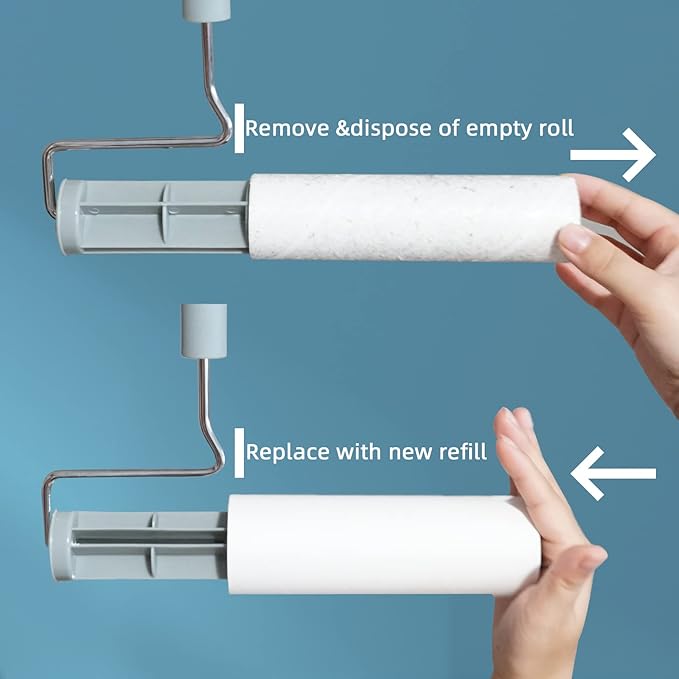 Remove &dispose of empty roll

Replace with new refill