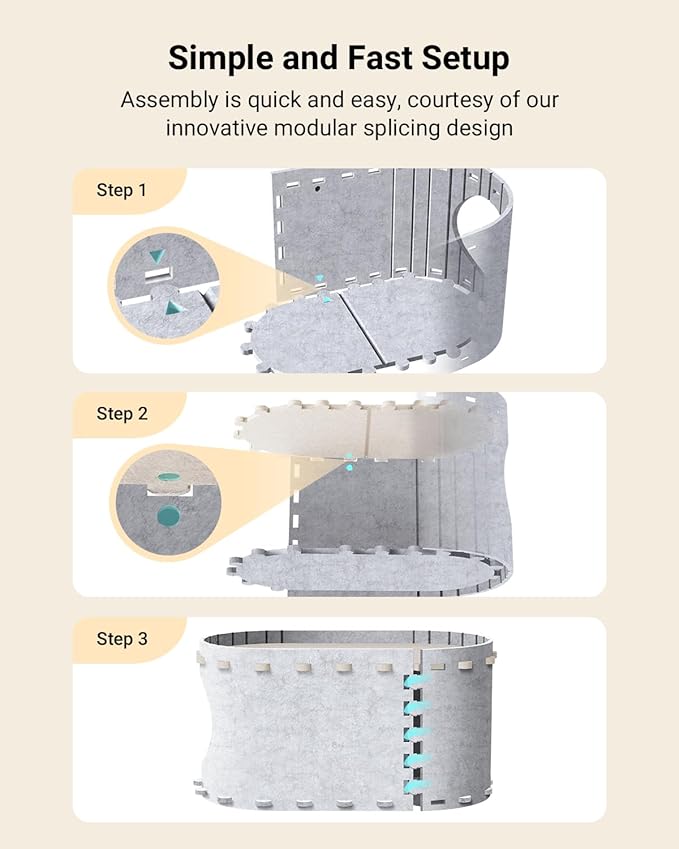 Simple and Fast Setup

Assembly is quick and easy, courtesy of our innovative modular splicing design

Step 1

Step 2

Step 3