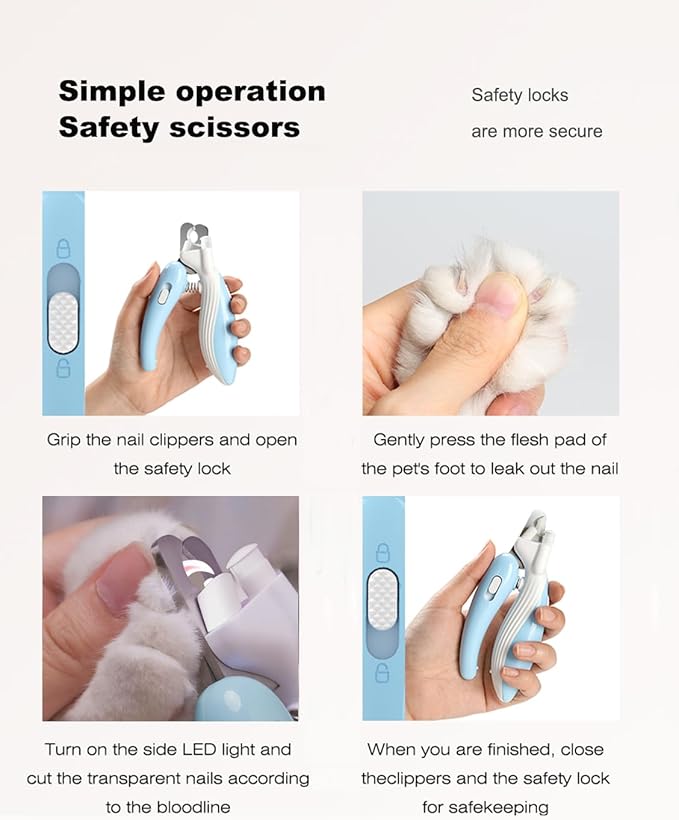 Simple operation
Safety scissors

Safety locks
are more secure

Grip the nail clippers and open the safety lock

Gently press the flesh pad of the pet's foot to leak out the nail

Turn on the side LED light and cut the transparent nails according to the bloodline

When you are finished, close theclippers and the safety lock for safekeeping