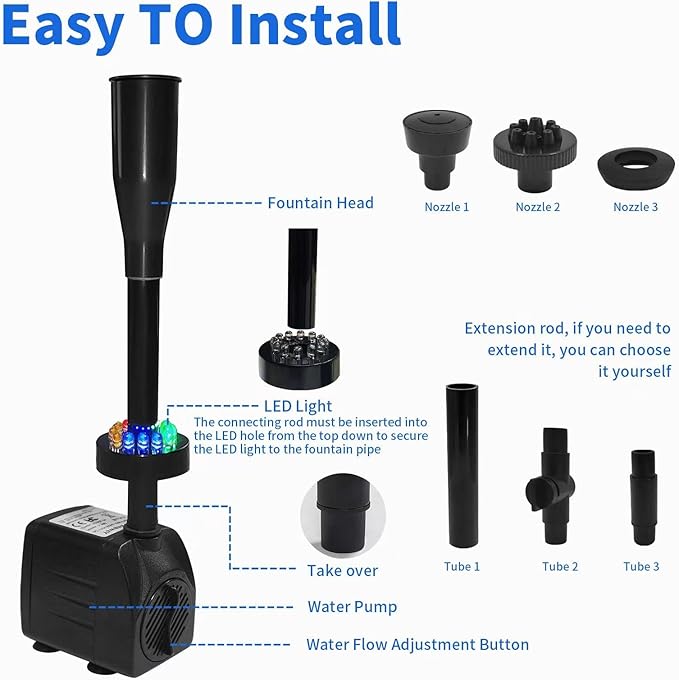 Easy TO Install

Fountain Head

Nozzle 1

Nozzle 2

Nozzle 3

Extension rod, if you need to extend it, you can choose it yourself

LED Light
The connecting rod must be inserted into the LED hole from the top down to secure the LED light to the fountain pipe

Take over

Tube 1

Tube 2

Tube 3

Water Pump

Water Flow Adjustment Button