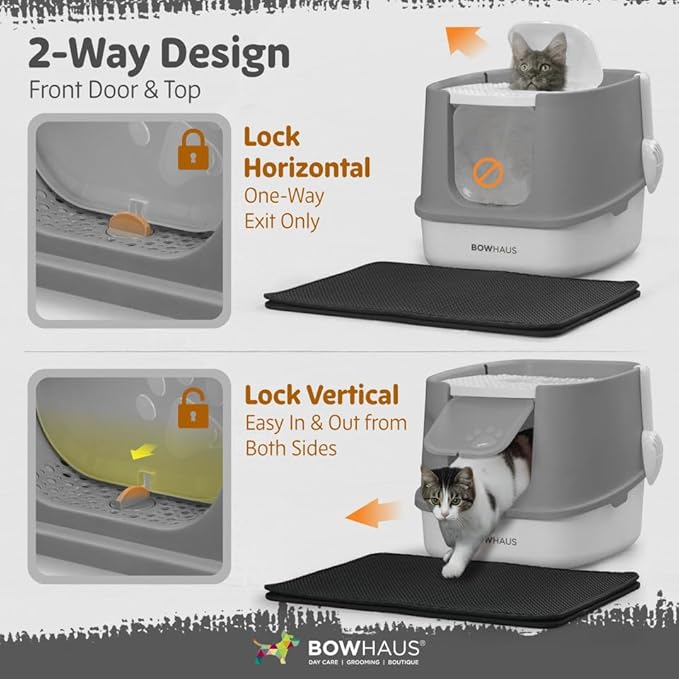 2-Way Design
Front Door & Top

Lock Horizontal
One-Way Exit Only

BOWHAUS

Lock Vertical
Easy In & Out from Both Sides

WHAUS

BOWHAUS®
DAY CARE | GROOMING | BOUTIQUE