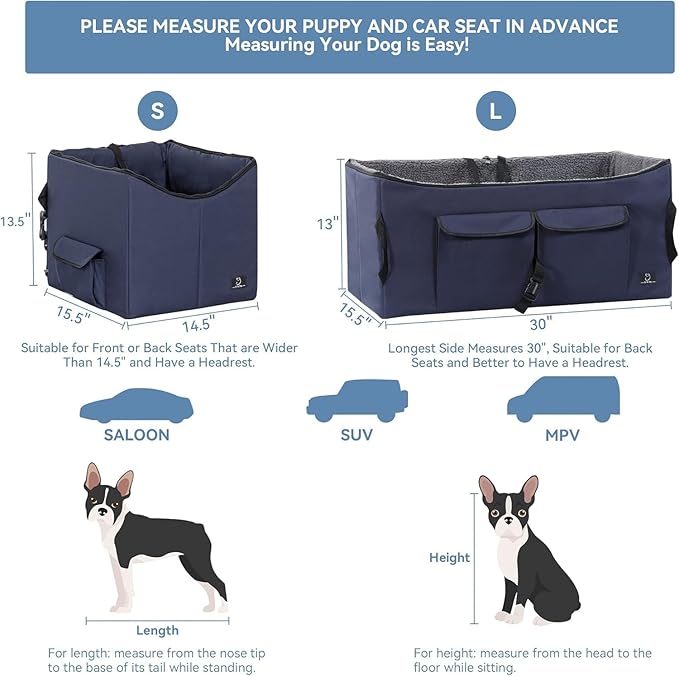 PLEASE MEASURE YOUR PUPPY AND CAR SEAT IN ADVANCE
Measuring Your Dog is Easy!

S

13.5"

15.5"

14.5"

Suitable for Front or Back Seats That are Wider Than 14.5" and Have a Headrest.

L

13"

15.5"

30"

Longest Side Measures 30", Suitable for Back Seats and Better to Have a Headrest.

SALOON

SUV

MPV

Length

For length: measure from the nose tip to the base of its tail while standing.

Height

For height: measure from the head to the floor while sitting.