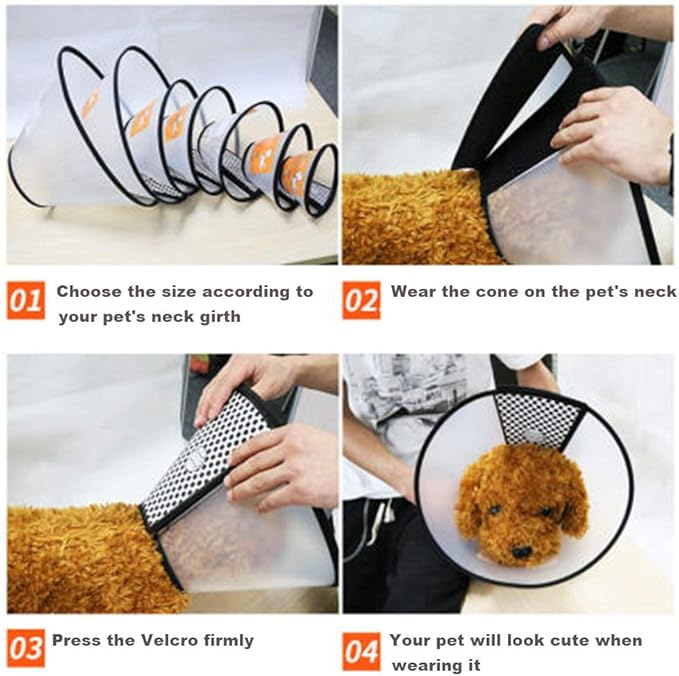 01 Choose the size according to your pet's neck girth

02 Wear the cone on the pet's neck

03 Press the Velcro firmly

04 Your pet will look cute when wearing it