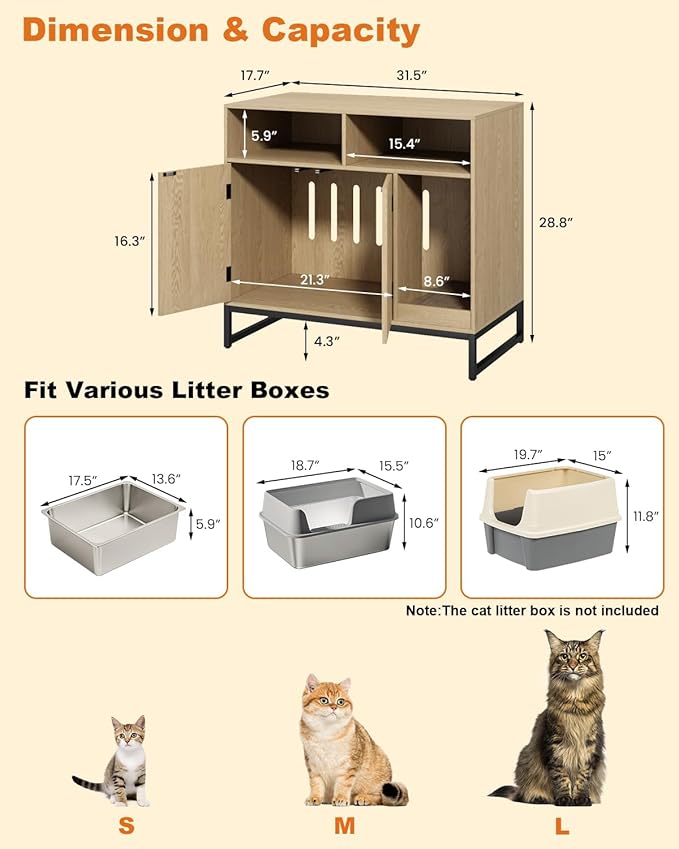 Dimension & Capacity

17.7″
31.5″
5.9″
15.4″
16.3″
28.8″
21.3″
8.6″
4.3″

Fit Various Litter Boxes

17.5″
13.6″
5.9″

18.7″
15.5″
10.6″

19.7″
15″
11.8″

Note:The cat litter box is not included

S
M
L