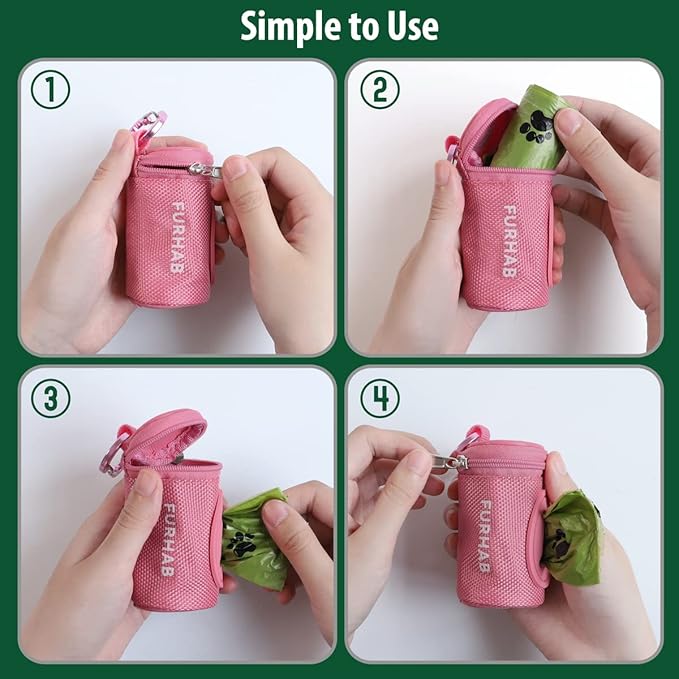 Simple to Use

1

FURHAB

2

FURHAB

3

FURHAB

4

FURHAB