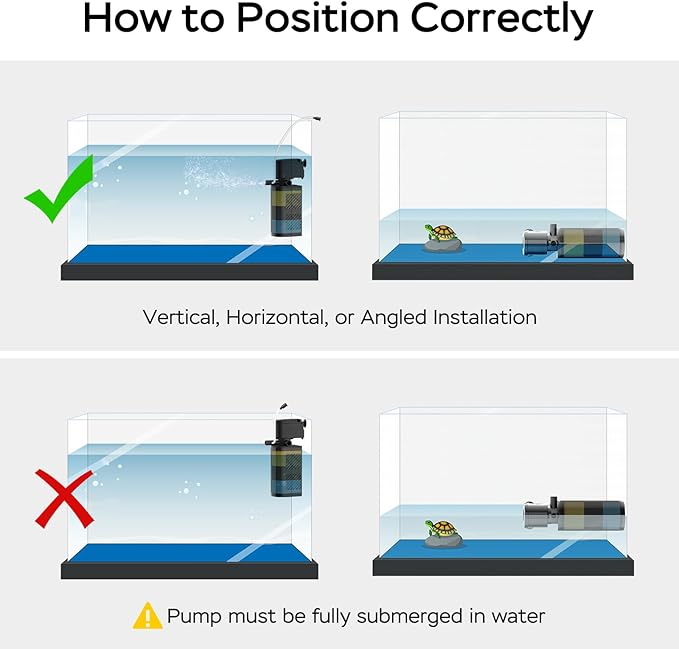 How to Position Correctly

Vertical, Horizontal, or Angled Installation

Pump must be fully submerged in water