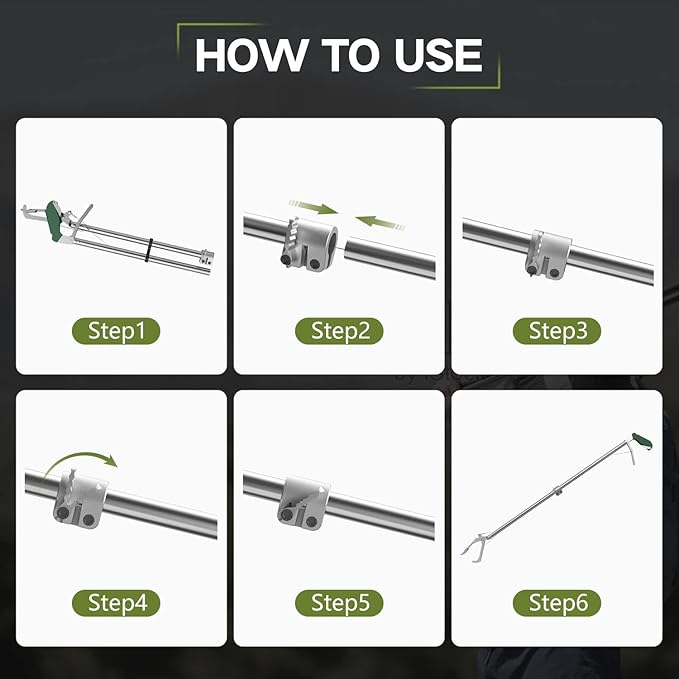 HOW TO USE

Step1

Step2

Step3

Step4

Step5

Step6