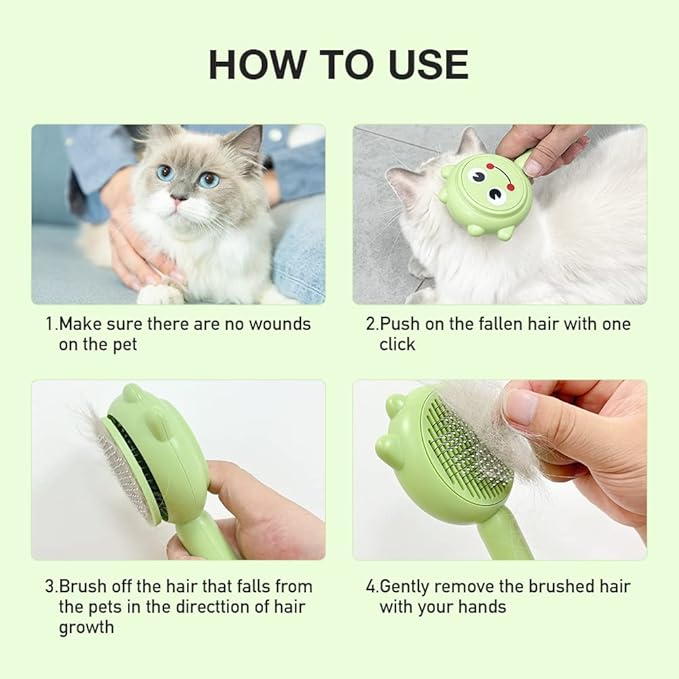 HOW TO USE

1.Make sure there are no wounds on the pet

2.Push on the fallen hair with one click

3.Brush off the hair that falls from the pets in the directtion of hair growth

4.Gently remove the brushed hair with your hands