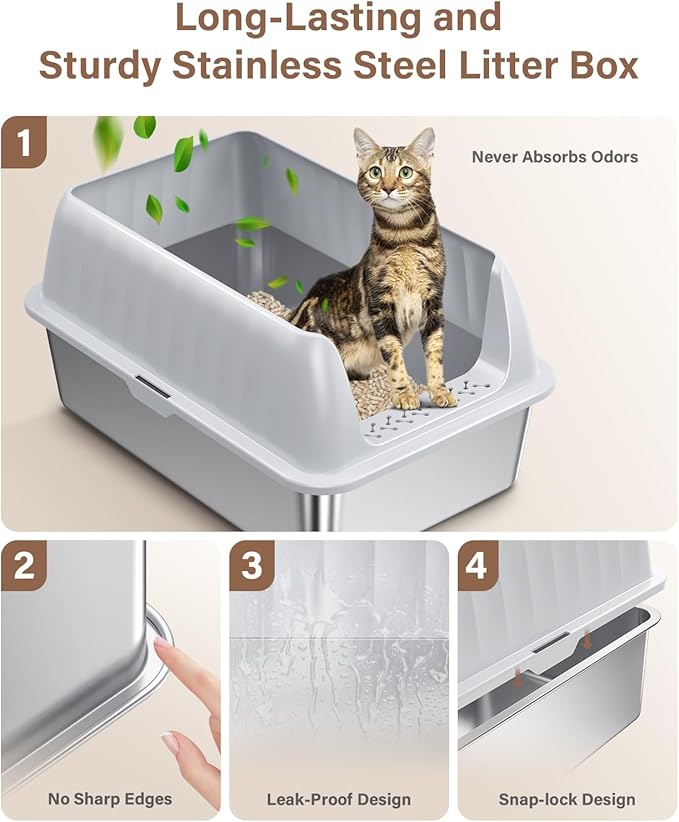 Long-Lasting and
Sturdy Stainless Steel Litter Box

1

Never Absorbs Odors

2

No Sharp Edges

3

Leak-Proof Design

4

Snap-lock Design