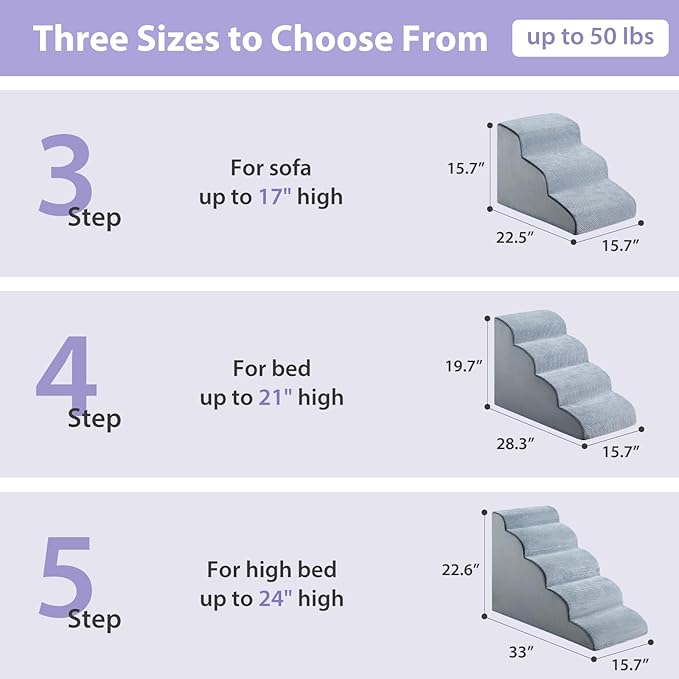 Three Sizes to Choose From
up to 50 lbs

3 Step
For sofa
up to 17" high
15.7″
22.5″
15.7″

4 Step
For bed
up to 21" high
19.7″
28.3″
15.7″

5 Step
For high bed
up to 24" high
22.6″
33″
15.7″