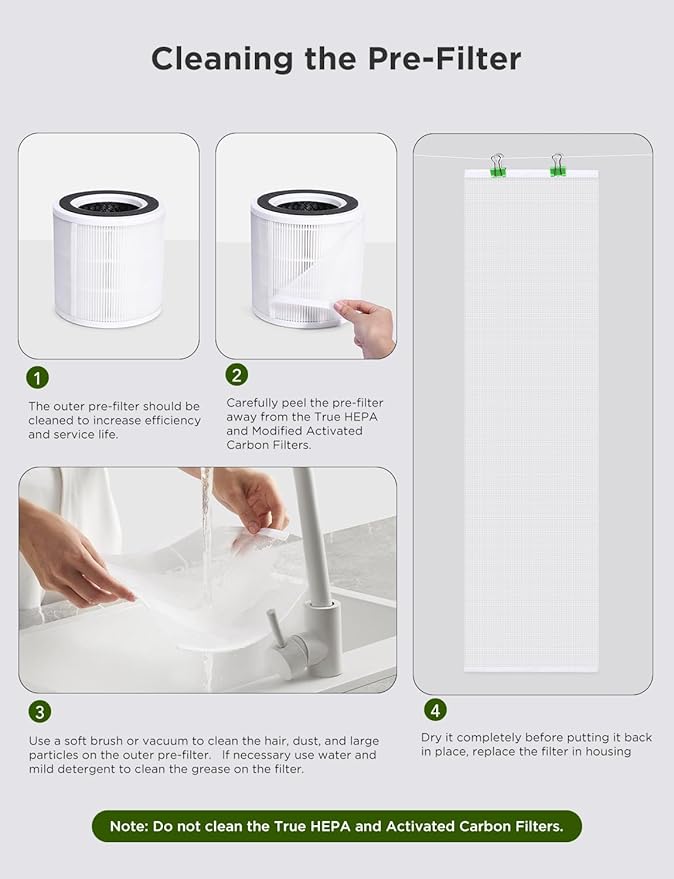 Cleaning the Pre-Filter

1

The outer pre-filter should be cleaned to increase efficiency and service life.

2

Carefully peel the pre-filter away from the True HEPA and Modified Activated Carbon Filters.

3

Use a soft brush or vacuum to clean the hair, dust, and large particles on the outer pre-filter. If necessary use water and mild detergent to clean the grease on the filter.

4

Dry it completely before putting it back in place, replace the filter in housing

Note: Do not clean the True HEPA and Activated Carbon Filters.