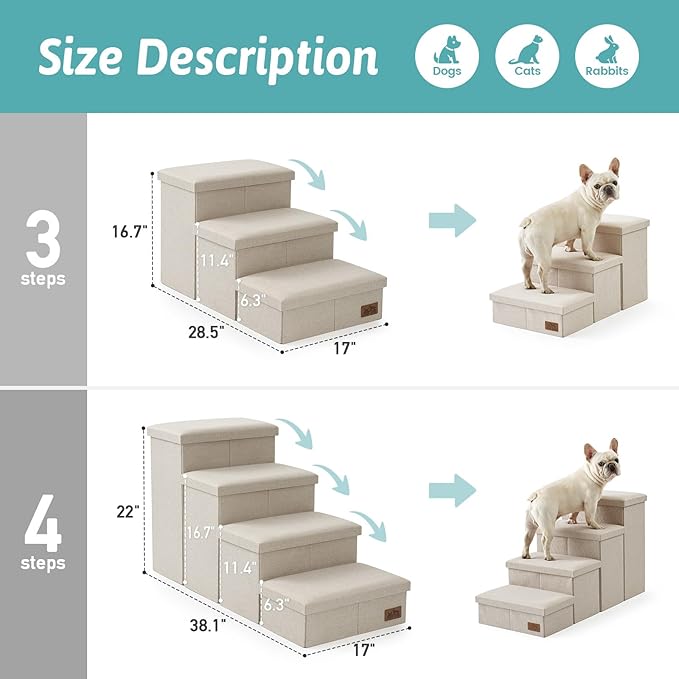 Size Description

Dogs

Cats

Rabbits

3
steps

16.7"

11.4"

6.3"

28.5"

17"

4
steps

22"

16.7"

11.4"

6.3"

38.1"

17"