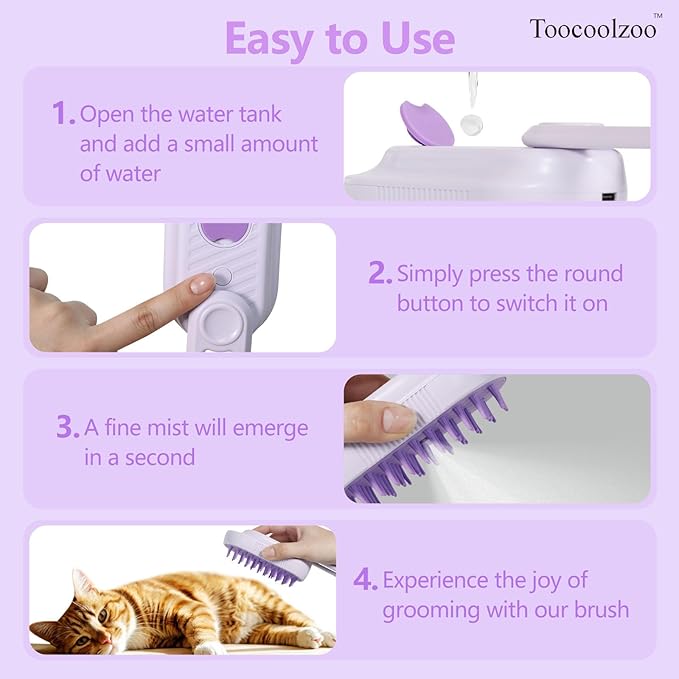 Easy to Use

Toocoolzoo™

1. Open the water tank and add a small amount of water

2. Simply press the round button to switch it on

3. A fine mist will emerge in a second

4. Experience the joy of grooming with our brush