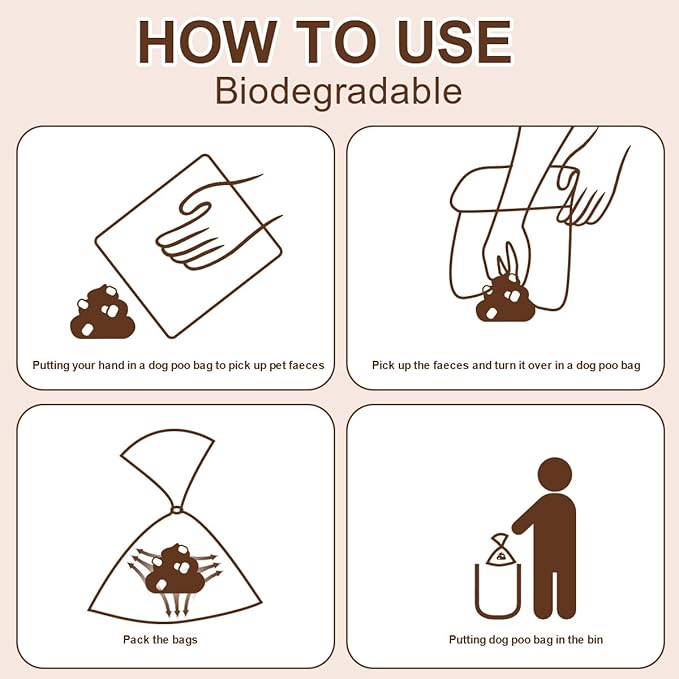 HOW TO USE
Biodegradable

Putting your hand in a dog poo bag to pick up pet faeces

Pick up the faeces and turn it over in a dog poo bag

Pack the bags

Putting dog poo bag in the bin